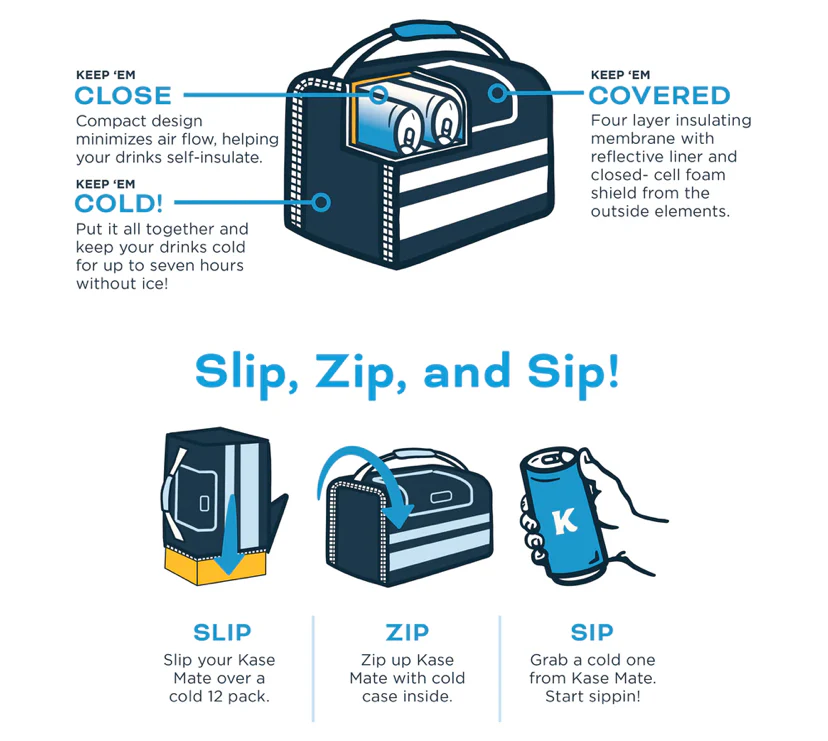 KEEP 'EM
CLOSE
Compact design minimizes air flow, helping your drinks self-insulate.

KEEP 'EM
COLD!
Put it all together and keep your drinks cold for up to seven hours without ice!

KEEP 'EM
COVERED
Four layer insulating membrane with reflective liner and closed- cell foam shield from the outside elements.

Slip, Zip, and Sip!

K

SLIP
Slip your Kase Mate over a cold 12 pack.

ZIP
Zip up Kase Mate with cold case inside.

SIP
Grab a cold one from Kase Mate. Start sippin!